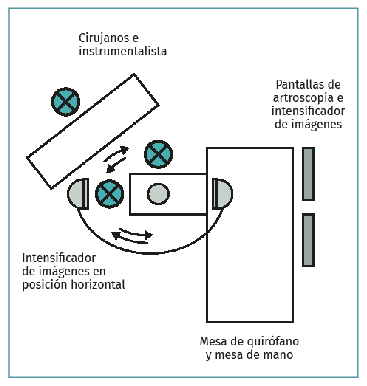 Cirujanos e instrumentalista

Pantallas de artroscopia e intensificador de imágenes

Intensificador de imágenes en posición horizontal

Mesa de quirófano y mesa de mano