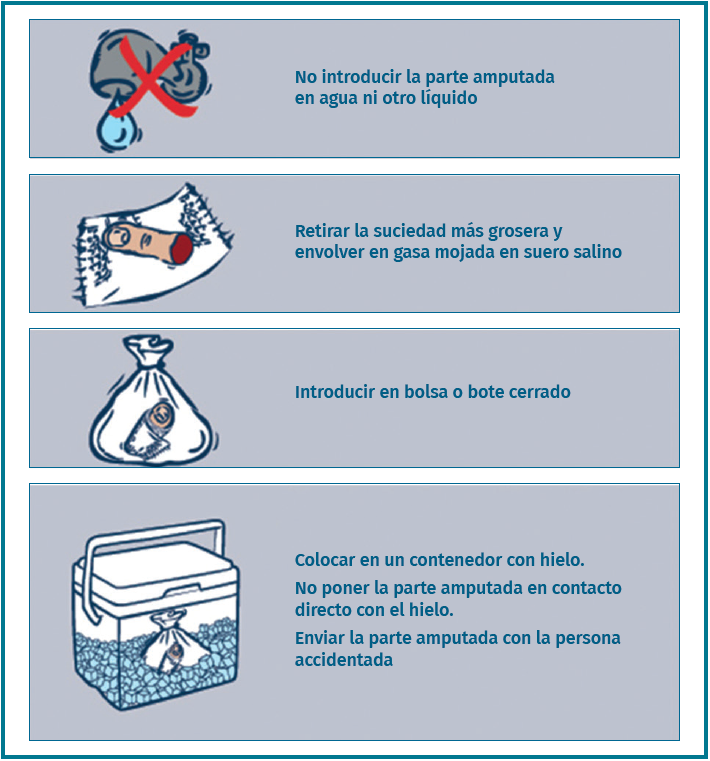 No introducir la parte amputada en agua ni otro líquido

Retirar la suciedad más grosera y envolver en gasa mojada en suero salino

Introducir en bolsa o bote cerrado

Colocar en un contenedor con hielo.

No poner la parte amputada en contacto directo con el hielo.

Enviar la parte amputada con la persona accidentada