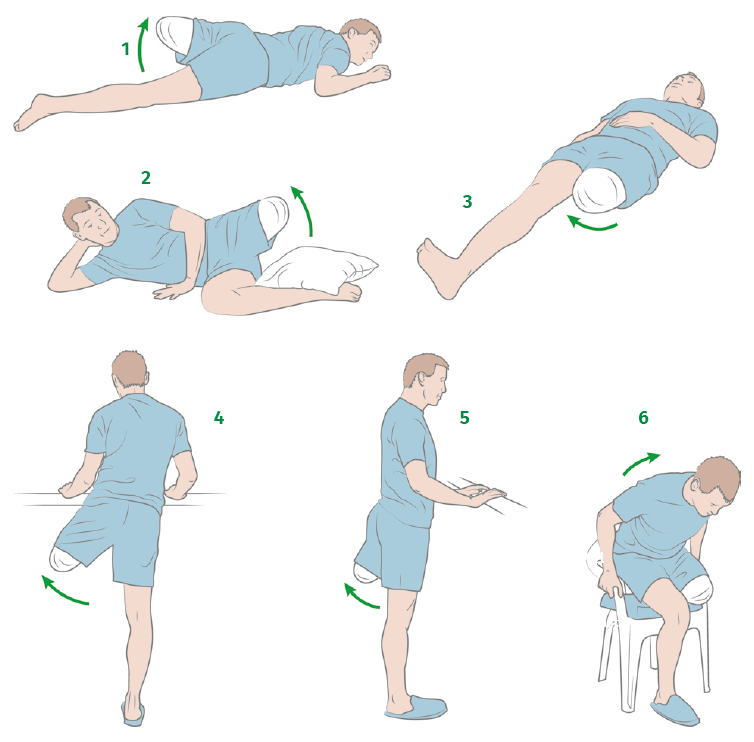 1

2

3

4

5

6